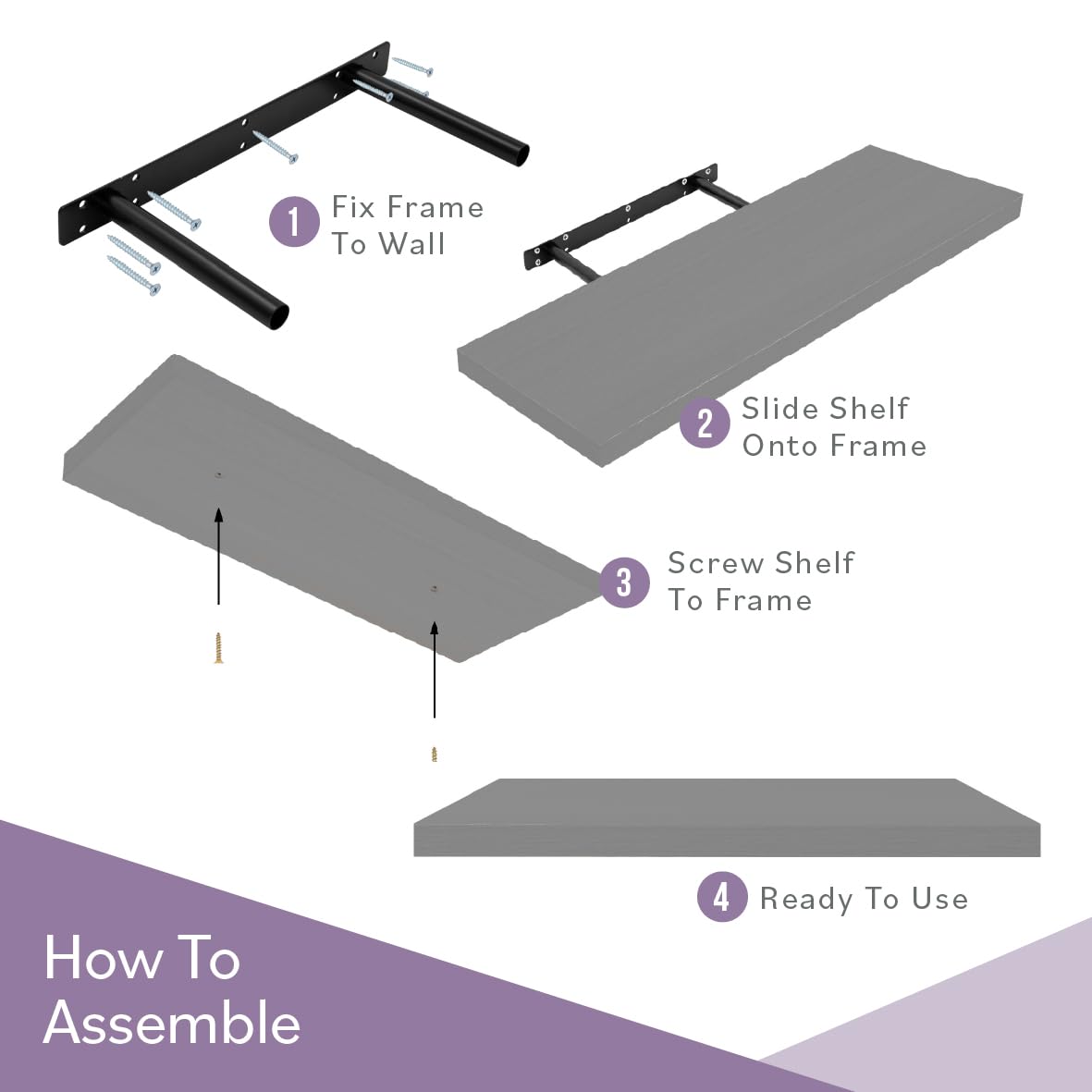 1 Fix Frame To Wall

2 Slide Shelf Onto Frame

3 Screw Shelf To Frame

4 Ready To Use

How To Assemble