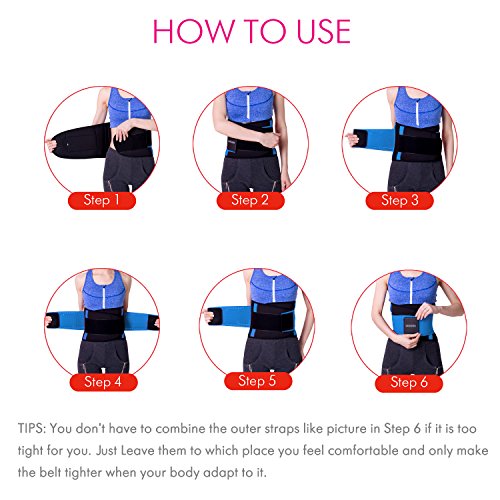 HOW TO USE

Step 1

Step 2

Step 3

Step 4

Step 5

Step 6

TIPS: You don't have to combine the outer straps like picture in Step 6 if it is too tight for you. Just Leave them to which place you feel comfortable and only make the belt tighter when your body adapt to it.