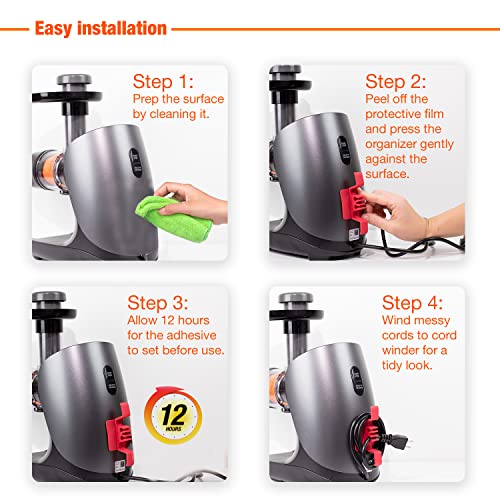 Easy installation

Step 1:
Prep the surface by cleaning it.

Step 2:
Peel off the protective film and press the organizer gently against the surface.

Step 3:
Allow 12 hours for the adhesive to set before use.

12 HOURS

Step 4:
Wind messy cords to cord winder for a tidy look.