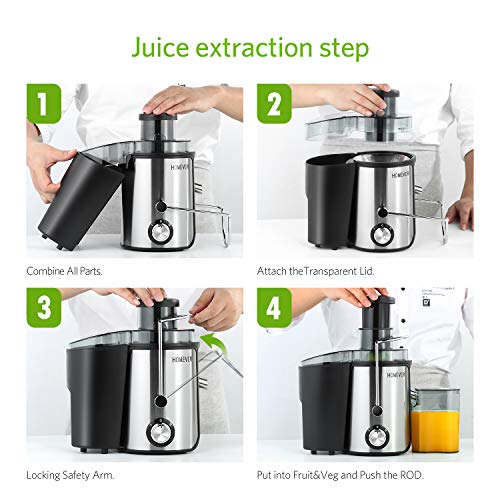 Juice extraction step

1

HOMEVER

Combine All Parts.

2

HOMEVER

Attach theTransparent Lid.

3

HOMEVER

Locking Safety Arm.

4

HOMEVER

Put into Fruit&Veg and Push the ROD.