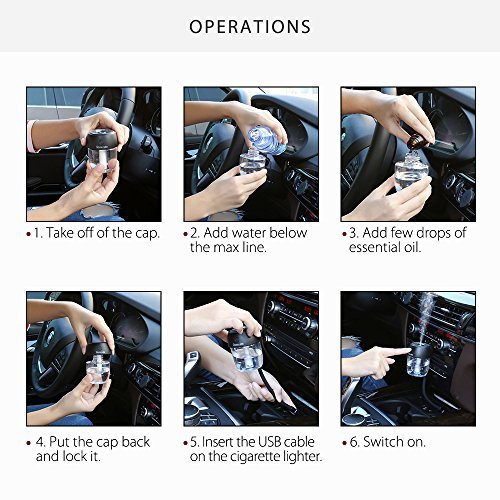 OPERATIONS

• 1. Take off of the cap.

• 2. Add water below the max line.

• 3. Add few drops of essential oil.

• 4. Put the cap back and lock it.

• 5. Insert the USB cable on the cigarette lighter.

• 6. Switch on.