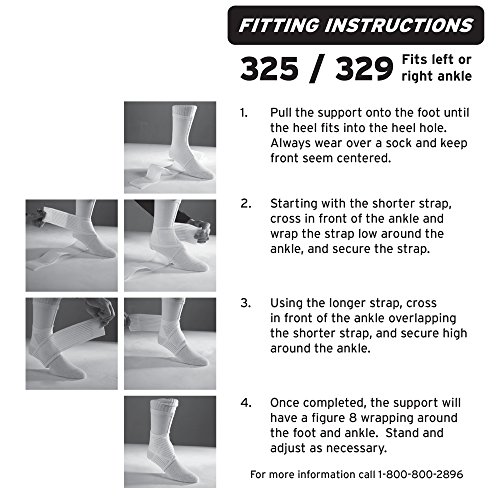 FITTING INSTRUCTIONS

325 / 329 Fits left or right ankle

1. Pull the support onto the foot until the heel fits into the heel hole. Always wear over a sock and keep front seem centered.

2. Starting with the shorter strap, cross in front of the ankle and wrap the strap low around the ankle, and secure the strap.

3. Using the longer strap, cross in front of the ankle overlapping the shorter strap, and secure high around the ankle.

4. Once completed, the support will have a figure 8 wrapping around the foot and ankle. Stand and adjust as necessary.

For more information call 1-800-800-2896