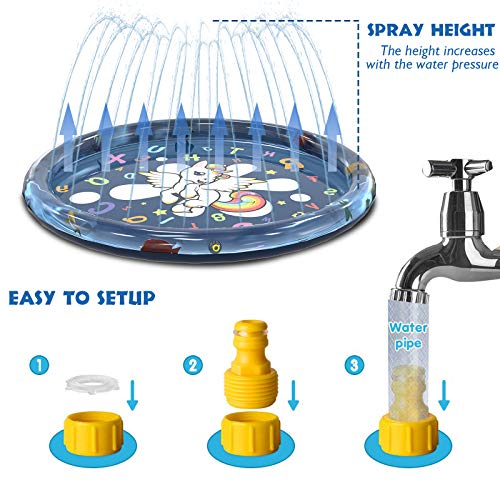 SPRAY HEIGHT
The height increases with the water pressure

EASY TO SETUP

1

2

3

Water pipe