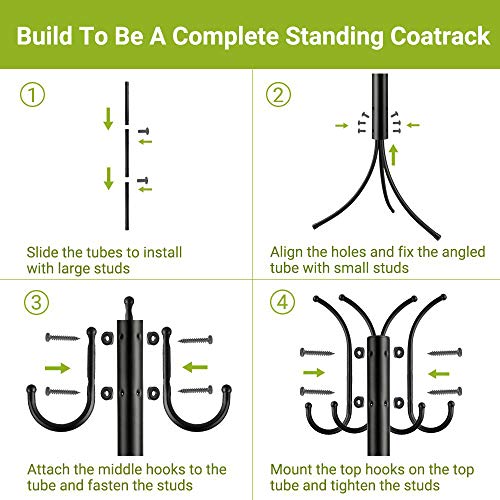 Build To Be A Complete Standing Coatrack

①

Slide the tubes to install with large studs

②

Align the holes and fix the angled tube with small studs

③

Attach the middle hooks to the tube and fasten the studs

④

Mount the top hooks on the top tube and tighten the studs