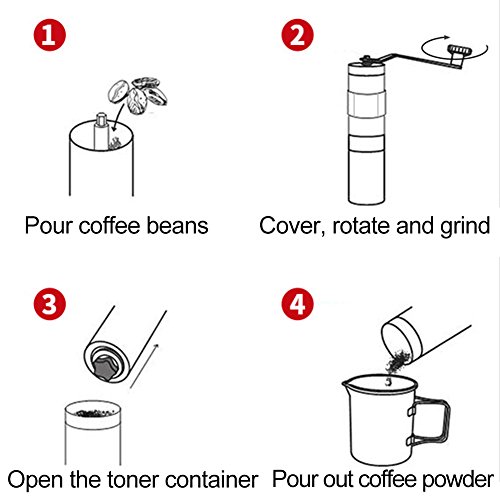 1
Pour coffee beans

2
Cover, rotate and grind

3
Open the toner container

4
Pour out coffee powder