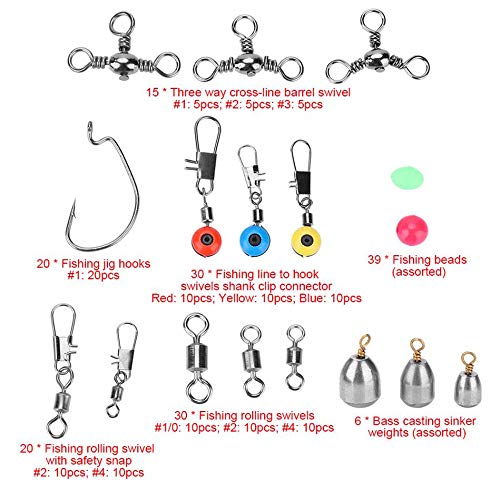 15 * Three way cross-line barrel swivel
#1: 5pcs; #2: 5pcs; #3: 5pcs

20 * Fishing jig hooks
#1: 20pcs

30 * Fishing line to hook swivels shank clip connector
Red: 10pcs; Yellow: 10pcs; Blue: 10pcs

39 * Fishing beads (assorted)

20 * Fishing rolling swivel with safety snap
#2: 10pcs; #4: 10pcs

30 * Fishing rolling swivels
#1/0: 10pcs; #2: 10pcs; #4: 10pcs

6 * Bass casting sinker weights (assorted)