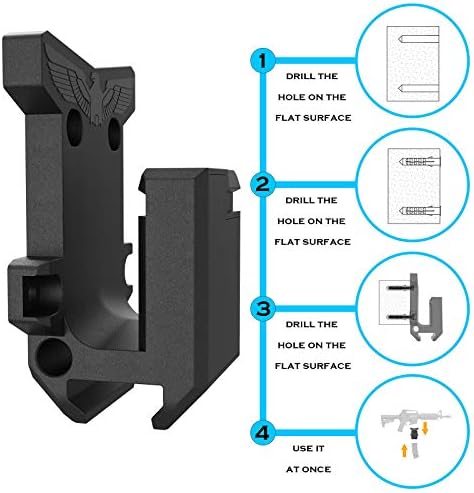 1
DRILL THE HOLE ON THE FLAT SURFACE

2
DRILL THE HOLE ON THE FLAT SURFACE

3
DRILL THE HOLE ON THE FLAT SURFACE

4
USE IT AT ONCE