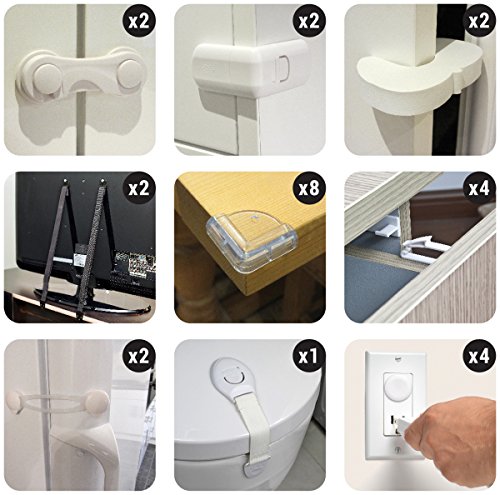 x2

x2

x2

x2

x8

x4

x2

x1

x4