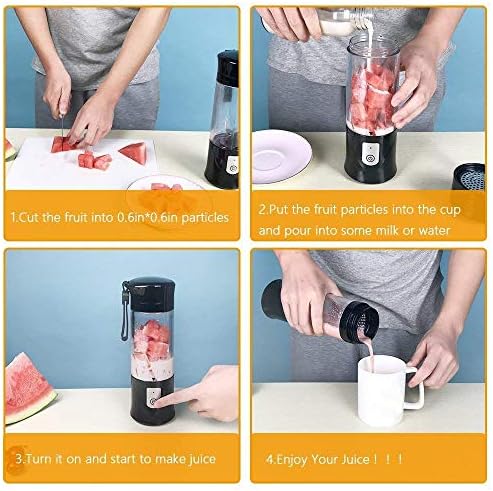 1.Cut the fruit into 0.6in*0.6in particles

2.Put the fruit particles into the cup and pour into some milk or water

3.Turn it on and start to make juice

4.Enjoy Your Juice！！！