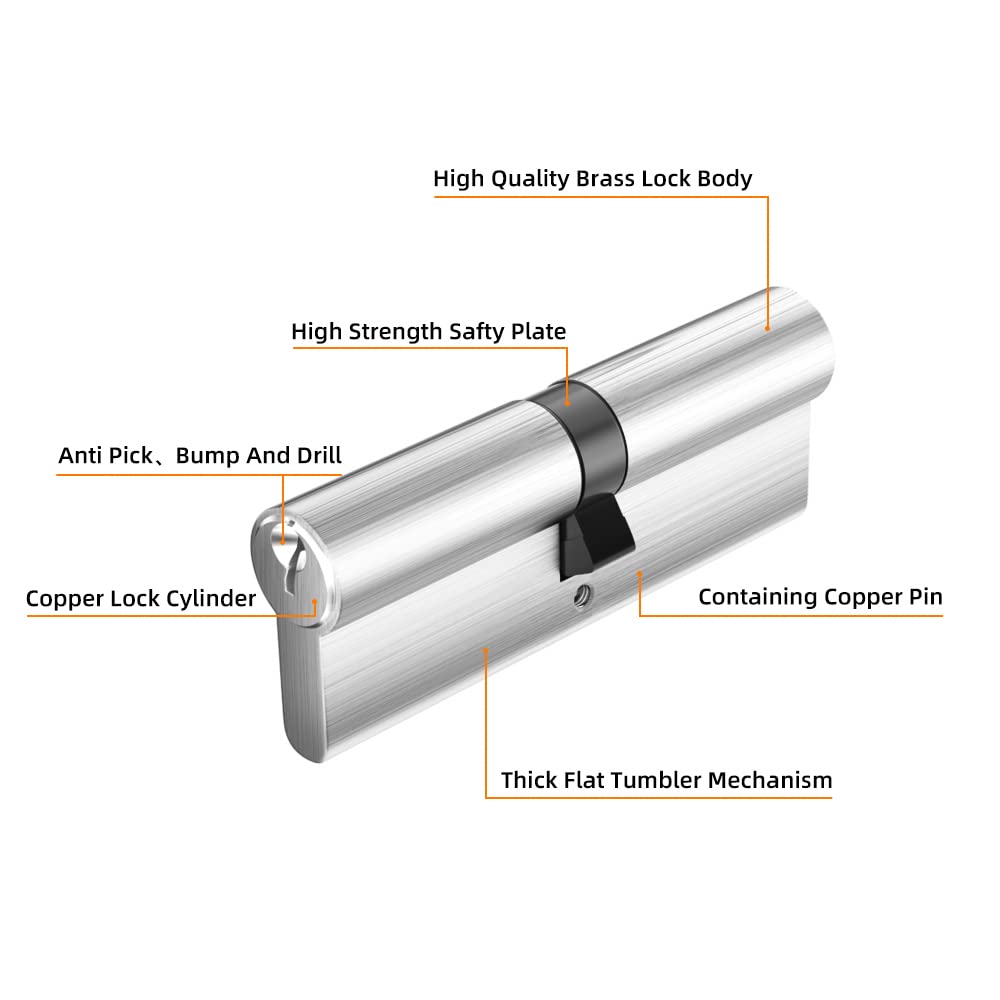 High Quality Brass Lock Body

High Strength Safty Plate

Anti Pick、Bump And Drill

Copper Lock Cylinder

Containing Copper Pin

Thick Flat Tumbler Mechanism