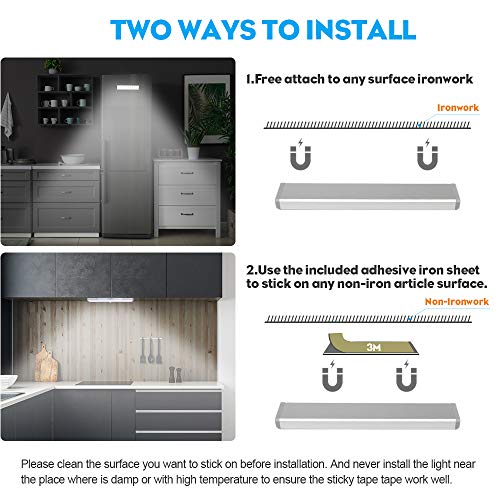 TWO WAYS TO INSTALL

1.Free attach to any surface ironwork

Ironwork

2.Use the included adhesive iron sheet to stick on any non-iron article surface.

Non-Ironwork

3M

Please clean the surface you want to stick on before installation. And never install the light near the place where is damp or with high temperature to ensure the sticky tape tape work well.