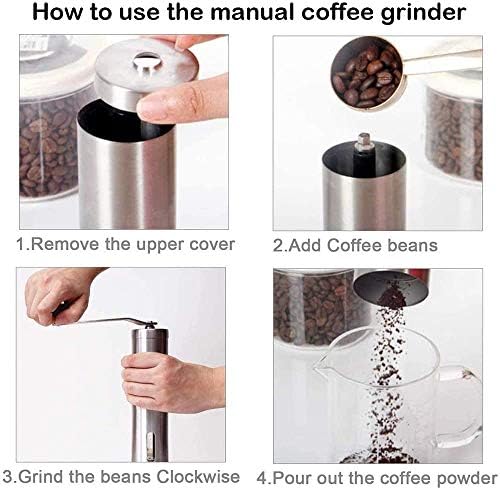 How to use the manual coffee grinder

1.Remove the upper cover

2.Add Coffee beans

3.Grind the beans Clockwise

4.Pour out the coffee powder