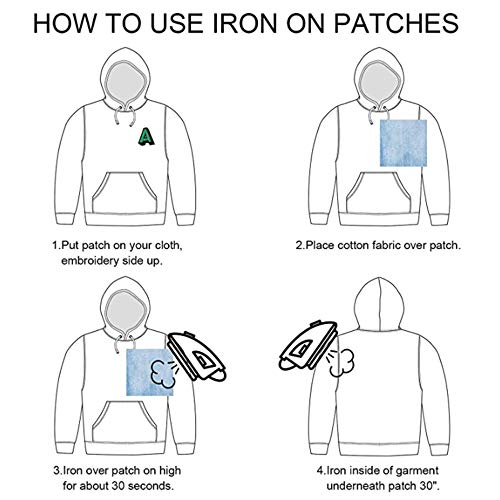 HOW TO USE IRON ON PATCHES

A

1.Put patch on your cloth, embroidery side up.

2.Place cotton fabric over patch.

3.Iron over patch on high for about 30 seconds.

4.Iron inside of garment underneath patch 30".