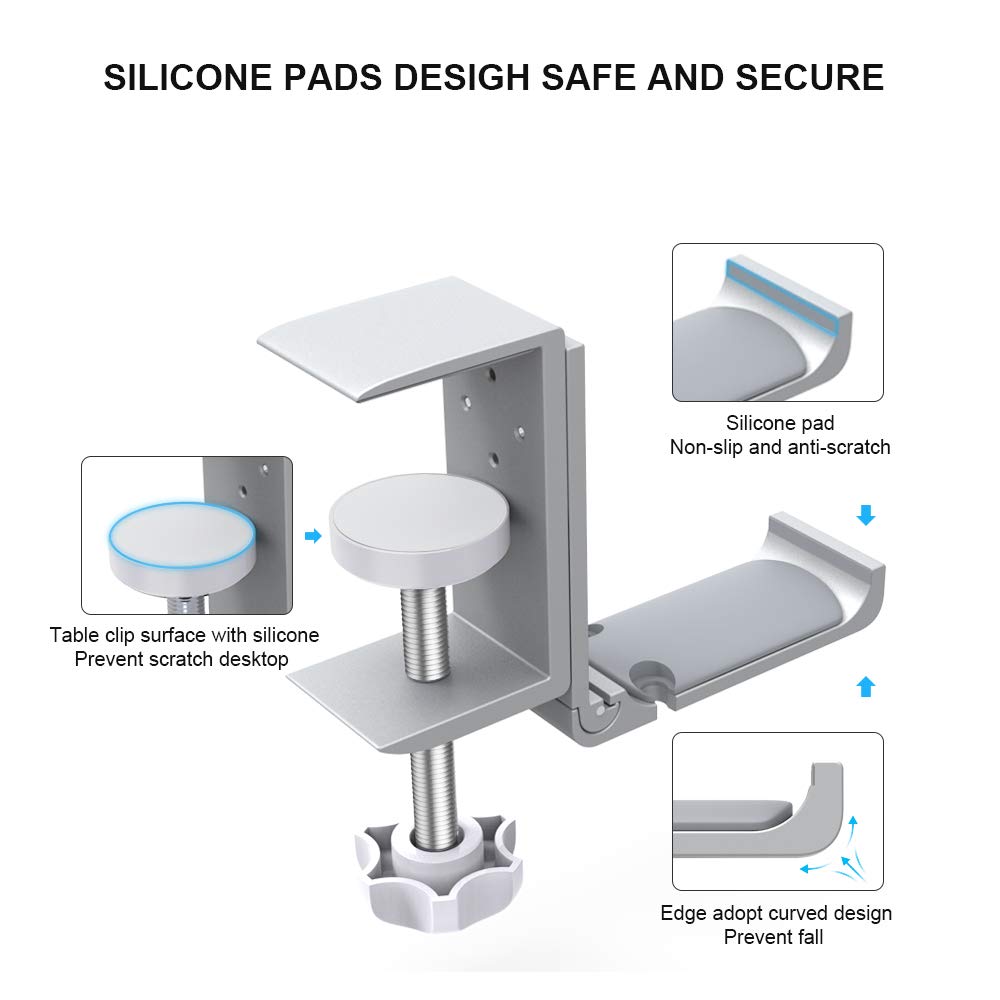 SILICONE PADS DESIGH SAFE AND SECURE

Silicone pad
Non-slip and anti-scratch

Table clip surface with silicone
Prevent scratch desktop

Edge adopt curved design
Prevent fall