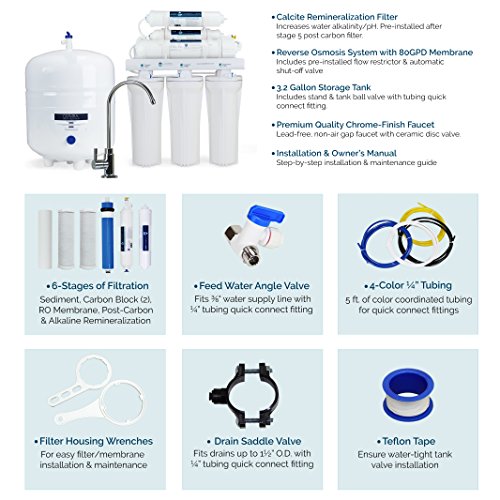 • Calcite Remineralization Filter
Increases water alkalinity/pH. Pre-installed after stage 5 post carbon filter.

• Reverse Osmosis System with 80GPD Membrane
Includes pre-installed flow restrictor & automatic shut-off valve

• 3.2 Gallon Storage Tank
Includes stand & tank ball valve with tubing quick connect fitting

• Premium Quality Chrome-Finish Faucet
Lead-free, non-air gap faucet with ceramic disc valve.

• Installation & Owner's Manual
Step-by-step installation & maintenance guide

• 6-Stages of Filtration
Sediment, Carbon Block (2), RO Membrane, Post-Carbon & Alkaline Remineralization

• Feed Water Angle Valve
Fits ⅜" water supply line with ¼" tubing quick connect fitting

• 4-Color ¼" Tubing
5 ft. of color coordinated tubing for quick connect fittings

• Filter Housing Wrenches
For easy filter/membrane installation & maintenance

• Drain Saddle Valve
Fits drains up to 1½" O.D. with ¼" tubing quick connect fitting

• Teflon Tape
Ensure water-tight tank valve installation