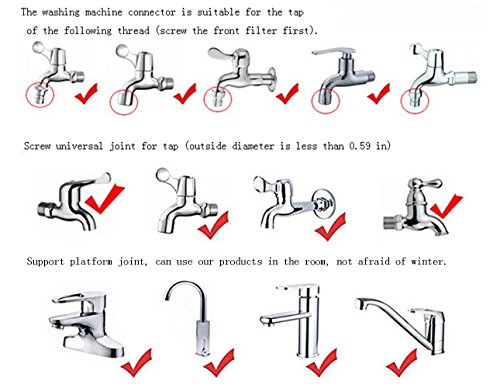 The washing machine connector is suitable for the tap of the following thread (screw the front filter first).

Screw universal joint for tap (outside diameter is less than 0.59 in)

Support platform joint, can use our products in the room, not afraid of winter.