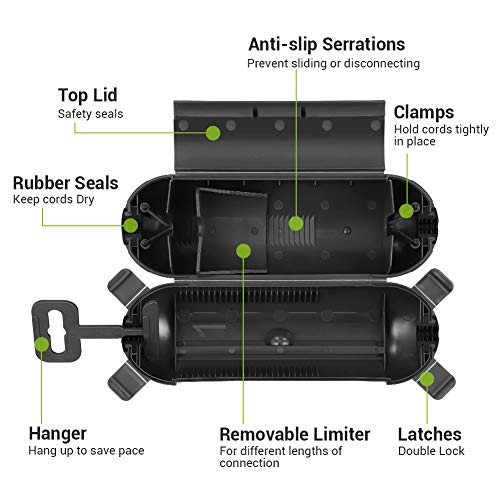 Anti-slip Serrations
Prevent sliding or disconnecting

Top Lid
Safety seals

Clamps
Hold cords tightly in place

Rubber Seals
Keep cords Dry

Hanger
Hang up to save pace

Removable Limiter
For different lengths of connection

Latches
Double Lock