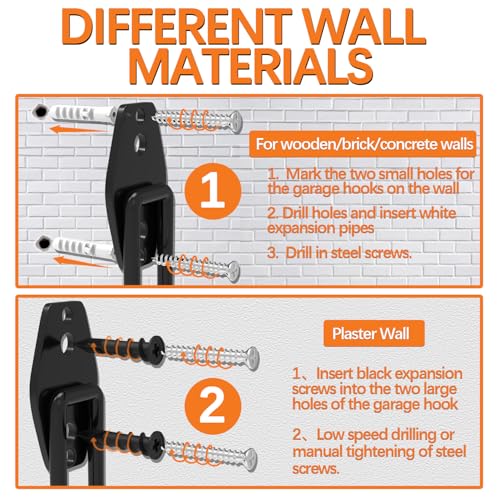 DIFFERENT WALL MATERIALS

For wooden/brick/concrete walls

1

1. Mark the two small holes for the garage hooks on the wall

2. Drill holes and insert white expansion pipes

3. Drill in steel screws.

Plaster Wall

2

1、Insert black expansion screws into the two large holes of the garage hook

2、Low speed drilling or manual tightening of steel screws.