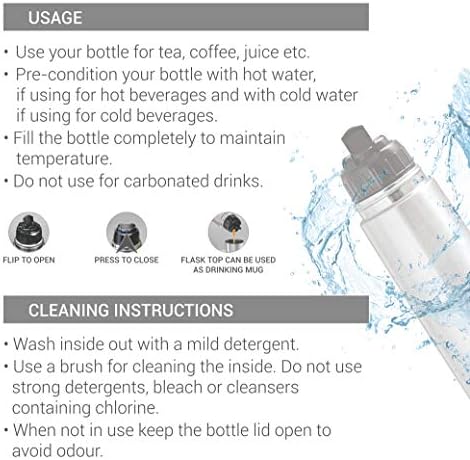 USAGE

• Use your bottle for tea, coffee, juice etc.
• Pre-condition your bottle with hot water, if using for hot beverages and with cold water if using for cold beverages.
• Fill the bottle completely to maintain temperature.
• Do not use for carbonated drinks.

FLIP TO OPEN

PRESS TO CLOSE

FLASK TOP CAN BE USED AS DRINKING MUG

CLEANING INSTRUCTIONS

• Wash inside out with a mild detergent.
• Use a brush for cleaning the inside. Do not use strong detergents, bleach or cleansers containing chlorine.
• When not in use keep the bottle lid open to avoid odour.