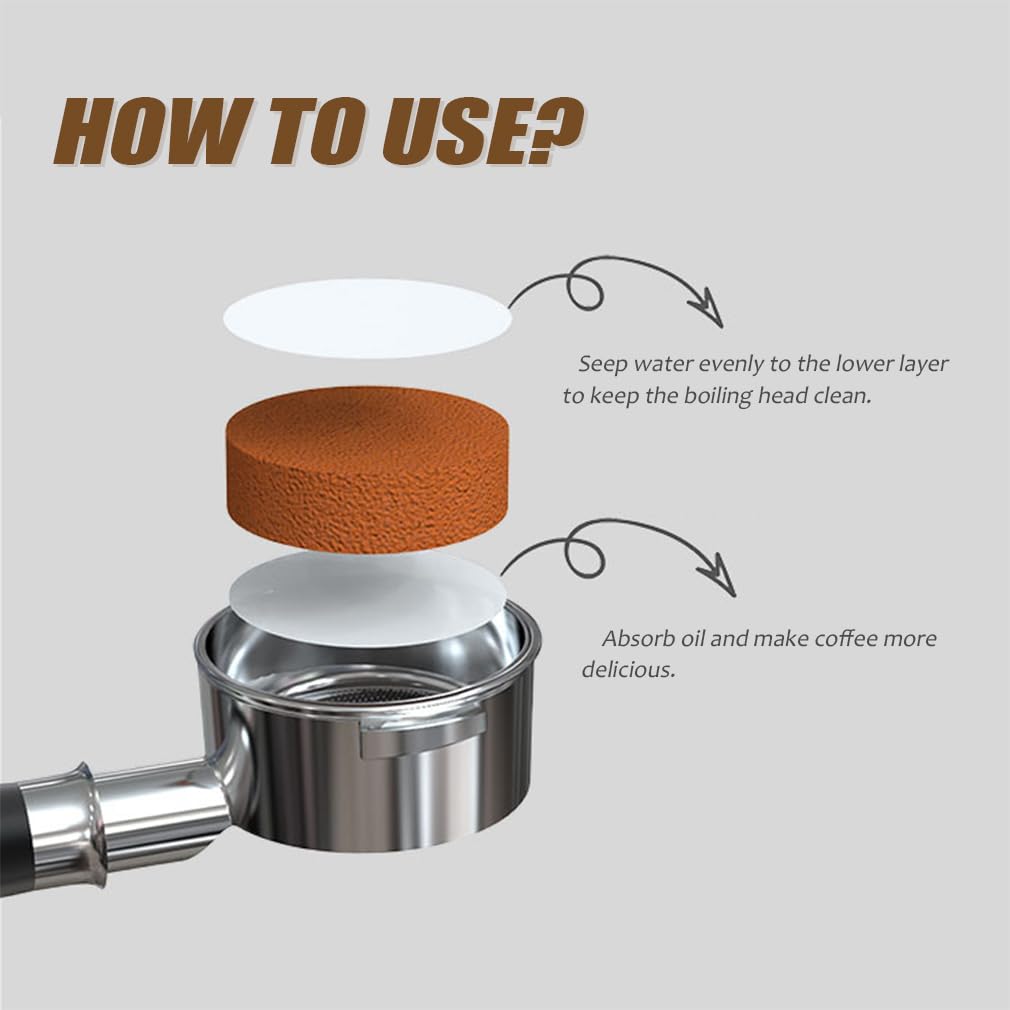 HOW TO USE?

Seep water evenly to the lower layer to keep the boiling head clean.

Absorb oil and make coffee more delicious.