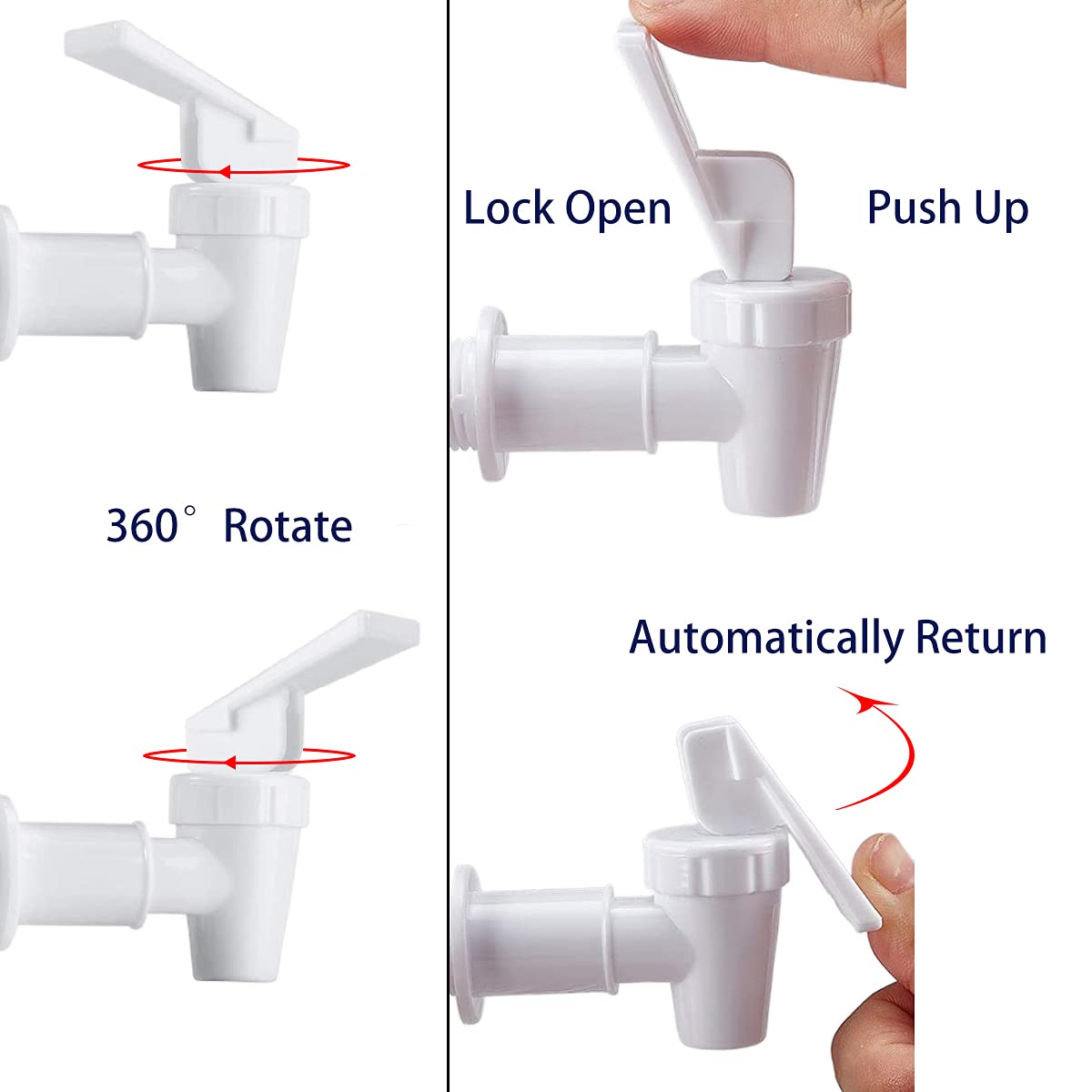 360° Rotate

Lock Open

Push Up

Automatically Return