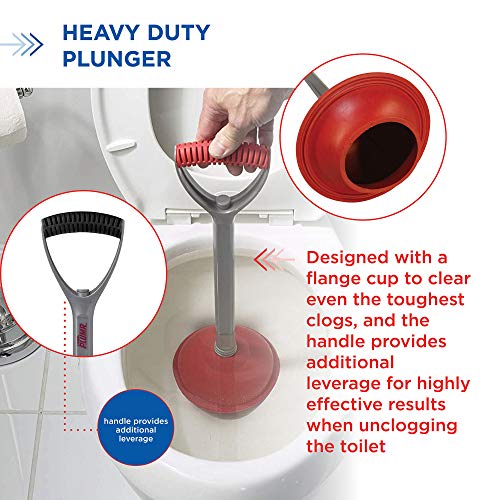 HEAVY DUTY PLUNGER

PLUMR

handle provides additional leverage

Designed with a flange cup to clear even the toughest clogs, and the handle provides additional leverage for highly effective results when unclogging the toilet