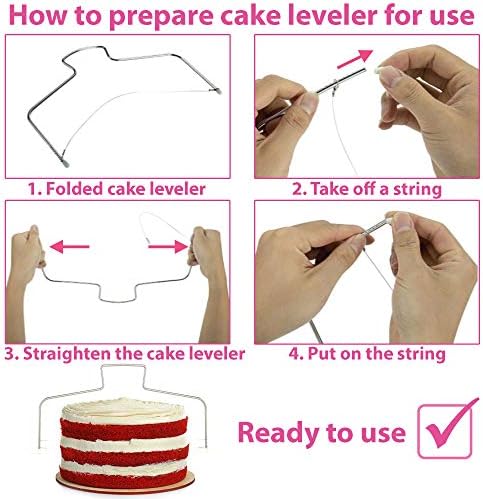 How to prepare cake leveler for use

1. Folded cake leveler

2. Take off a string

3. Straighten the cake leveler

4. Put on the string

Ready to use