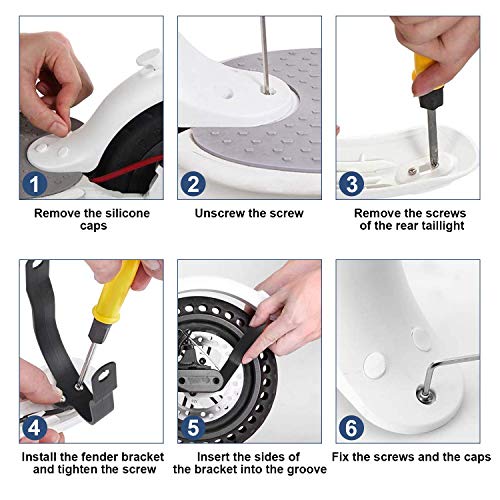 1

Remove the silicone caps

2

Unscrew the screw

3

Remove the screws of the rear taillight

4

Install the fender bracket and tighten the screw

5

Insert the sides of the bracket into the groove

6

Fix the screws and the caps