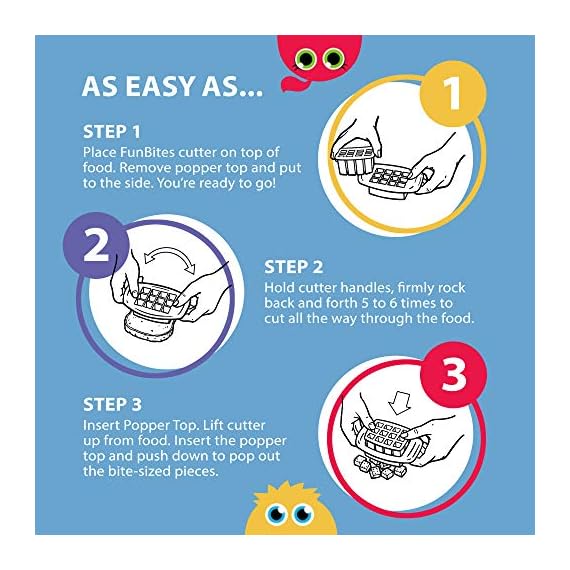 AS EASY AS...

1

STEP 1
Place FunBites cutter on top of food. Remove popper top and put to the side. You're ready to go!

2

STEP 2
Hold cutter handles, firmly rock back and forth 5 to 6 times to cut all the way through the food.

3

STEP 3
Insert Popper Top. Lift cutter up from food. Insert the popper top and push down to pop out the bite-sized pieces.