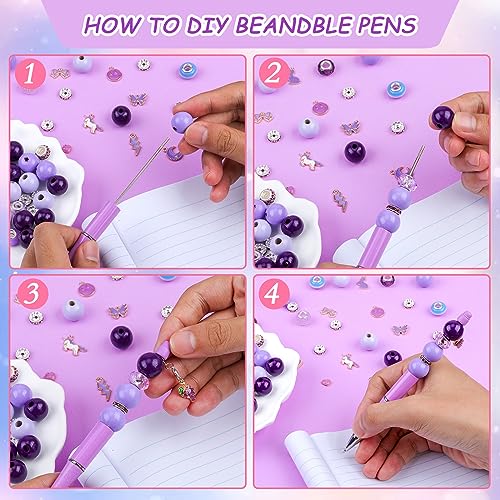 HOW TO DIY BEANDBLE PENS

1

2

3

4