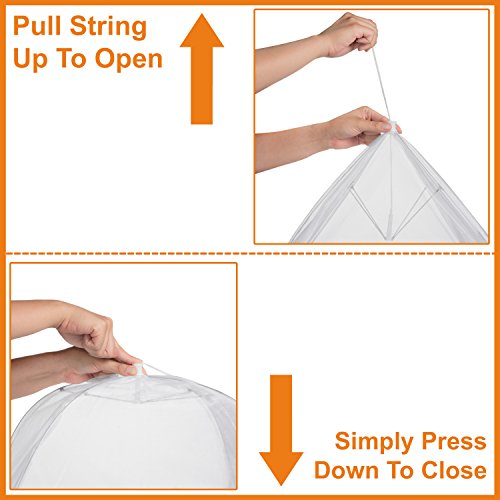 Pull String
Up To Open

Simply Press
Down To Close