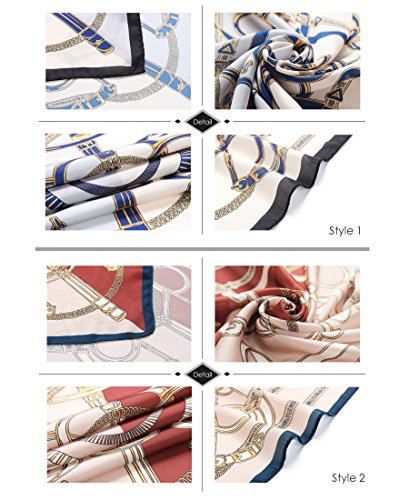 Detail

Style 1

Detail

Style 2