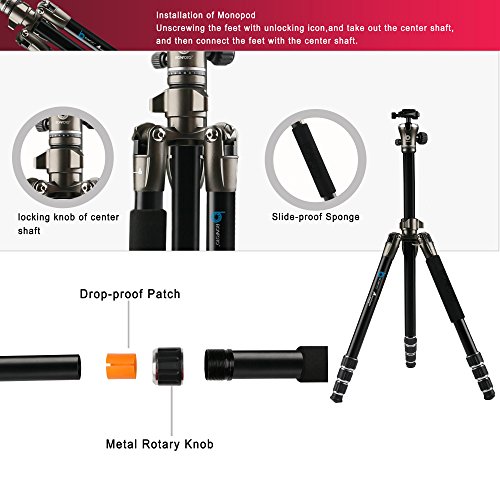 Installation of Monopod
Unscrewing the feet with unlocking icon,and take out the center shaft, and then connect the feet with the center shaft.

locking knob of center shaft

Slide-proof Sponge

Drop-proof Patch

Metal Rotary Knob