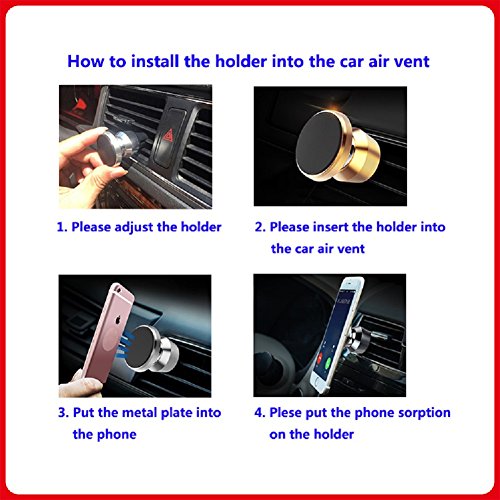 How to install the holder into the car air vent

1. Please adjust the holder

2. Please insert the holder into the car air vent

3. Put the metal plate into the phone

4. Plese put the phone sorption on the holder