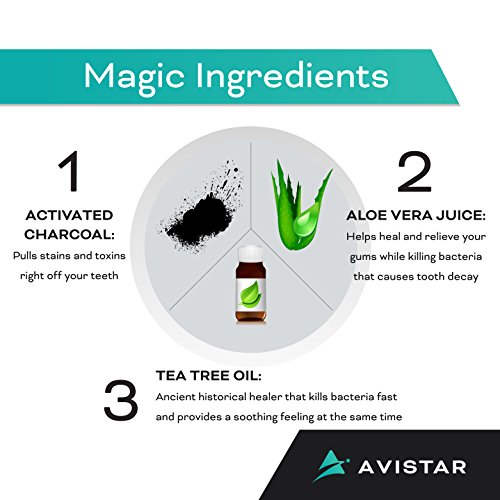 Magic Ingredients

1

ACTIVATED CHARCOAL:

Pulls stains and toxins right off your teeth

2

ALOE VERA JUICE:

Helps heal and relieve your gums while killing bacteria that causes tooth decay

3

TEA TREE OIL:

Ancient historical healer that kills bacteria fast and provides a soothing feeling at the same time

AVISTAR