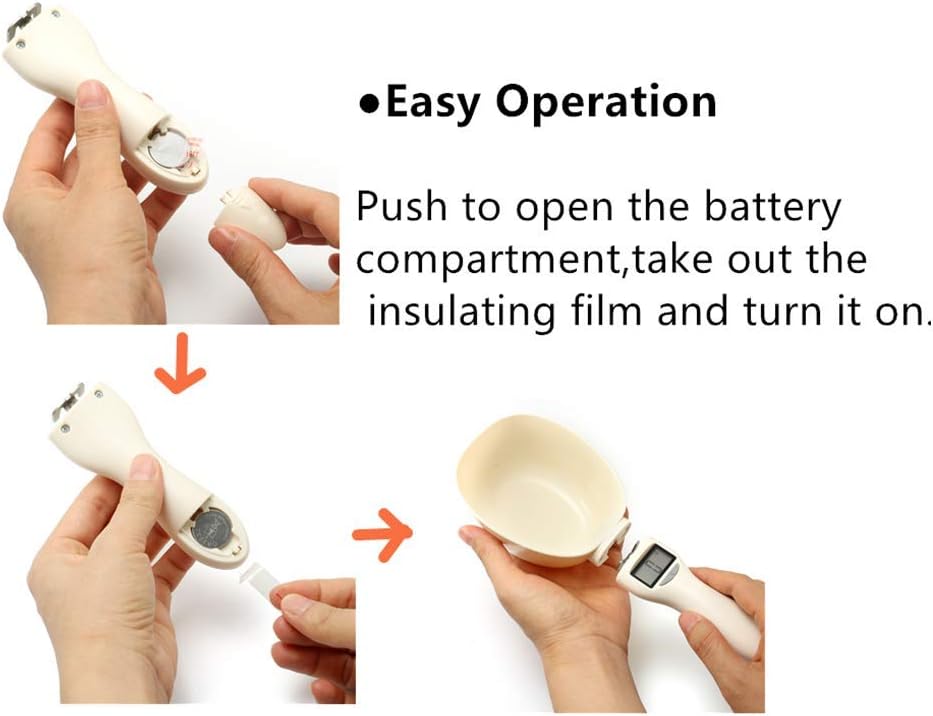 ●Easy Operation

Push to open the battery compartment,take out the insulating film and turn it on.