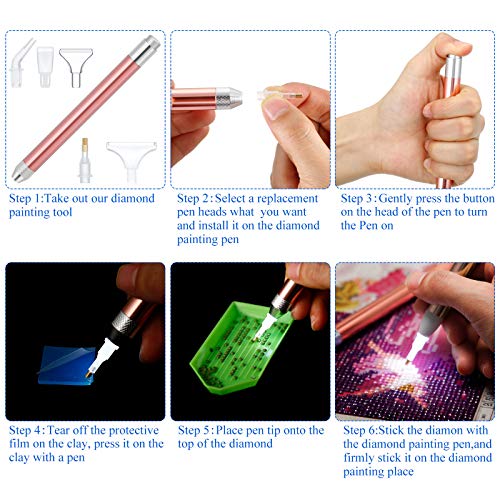 Step 1:Take out our diamond painting tool

Step 2:Select a replacement pen heads what you want and install it on the diamond painting pen

Step 3:Gently press the button on the head of the pen to turn the Pen on

Step 4:Tear off the protective film on the clay, press it on the clay with a pen

Step 5:Place pen tip onto the top of the diamond

Step 6:Stick the diamon with the diamond painting pen,and firmly stick it on the diamond painting place