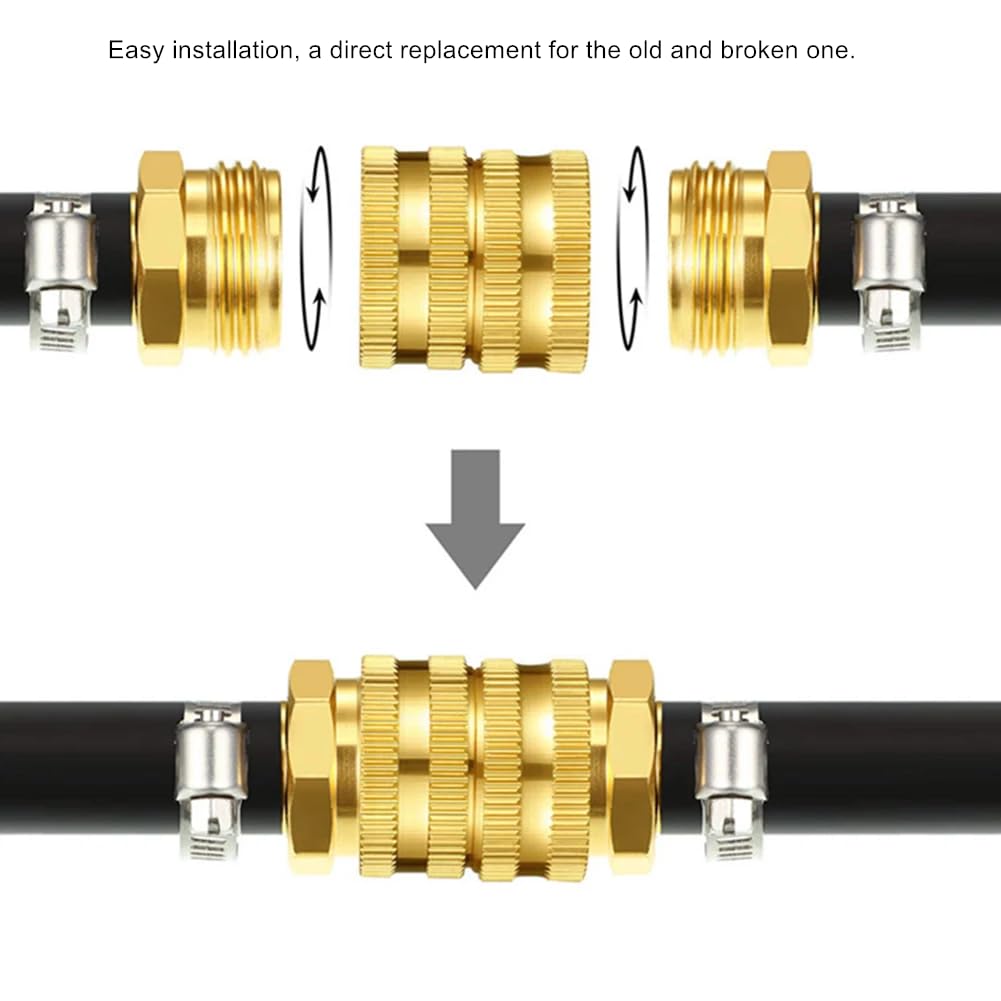 Easy installation, a direct replacement for the old and broken one.