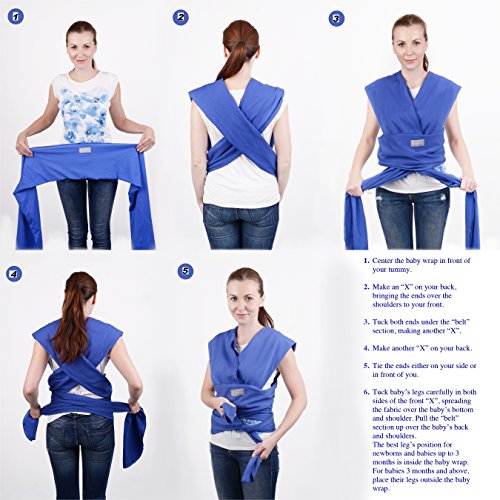 1

2

3

4

5

1. Center the baby wrap in front of your tummy.

2. Make an "X" on your back, bringing the ends over the shoulders to your front.

3. Tuck both ends under the "belt" section, making another "X".

4. Make another "X" on your back.

5. Tie the ends either on your side or in front of you.

6. Tuck baby's legs carefully in both sides of the front "X", spreading the fabric over the baby's bottom and shoulder. Pull the "belt" section up over the baby's back and shoulders.
The best leg's position for newborns and babies up to 3 months is inside the baby wrap. For babies 3 months and above, place their legs outside the baby wrap.