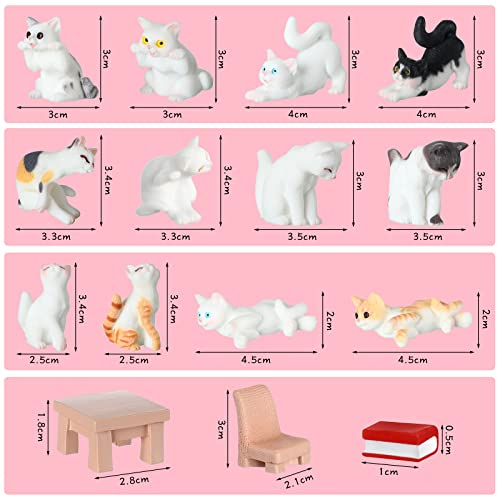 3cm
3cm
3cm
3cm
3cm
4cm
3cm
4cm

3.4cm
3.3cm
3.4cm
3.3cm
3cm
3.5cm
3cm
3.5cm

3.4cm
2.5cm
3.4cm
2.5cm
2cm
4.5cm
2cm
4.5cm

1.8cm
2.8cm
3cm
2.1cm
0.5cm
1cm