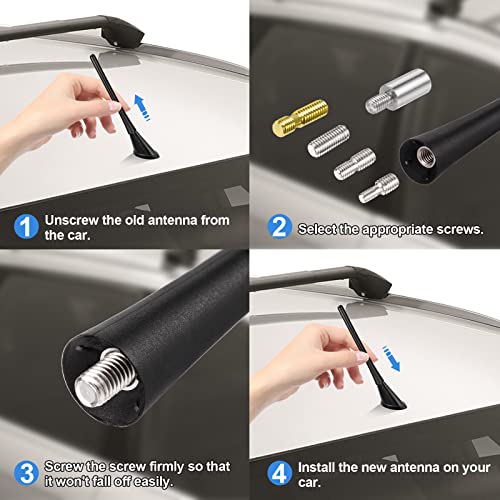 1 Unscrew the old antenna from the car.

2 Select the appropriate screws.

3 Screw the screw firmly so that it won't fall off easily.

4 Install the new antenna on your car.