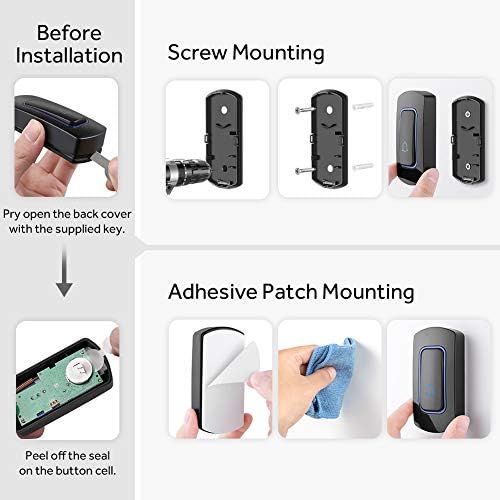 Before Installation

Pry open the back cover with the supplied key.

Peel off the seal on the button cell.

Screw Mounting

Adhesive Patch Mounting