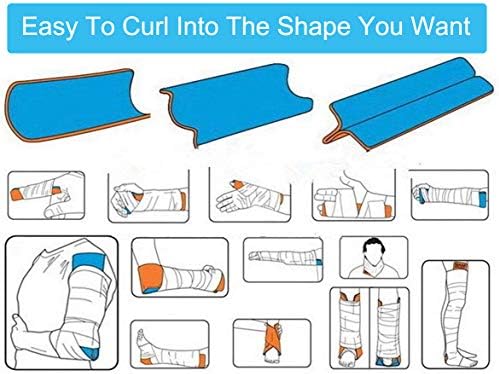 Easy To Curl Into The Shape You Want