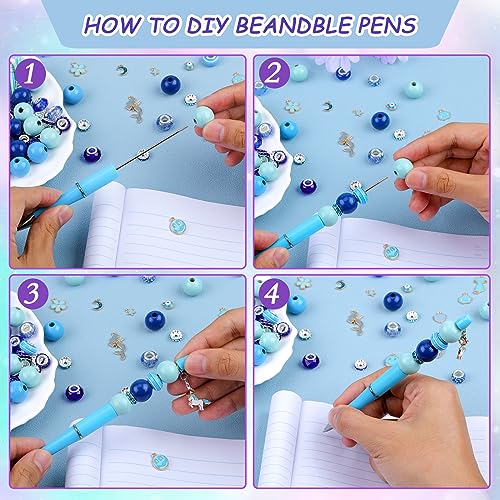 HOW TO DIY BEANDBLE PENS

1

2

3

4