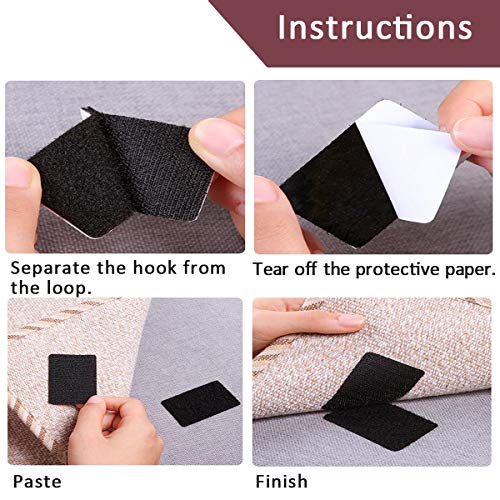 Instructions

Separate the hook from the loop.

Tear off the protective paper.

Paste

Finish