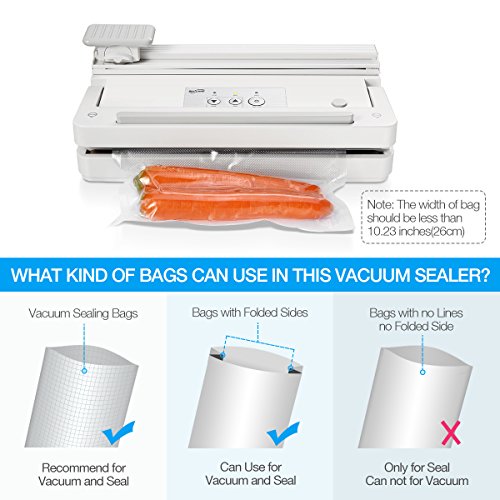 Note: The width of bag should be less than 10.23 inches(26cm)

WHAT KIND OF BAGS CAN USE IN THIS VACUUM SEALER?

Vacuum Sealing Bags

Recommend for Vacuum and Seal

Bags with Folded Sides

Can Use for Vacuum and Seal

Bags with no Lines no Folded Side

Only for Seal Can not for Vacuum