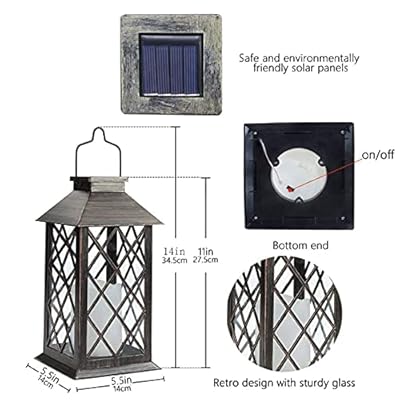 Safe and environmentally friendly solar panels

on/off

Bottom end

14in
34.5cm

11in
27.5cm

5.5in
14cm

5.5in
14cm

Retro design with sturdy glass