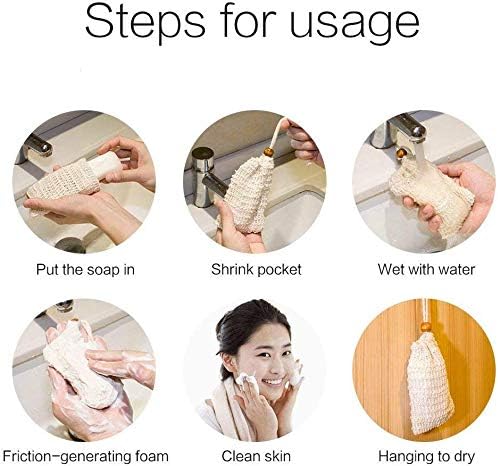 Steps for usage

Put the soap in

Shrink pocket

Wet with water

Friction-generating foam

Clean skin

Hanging to dry