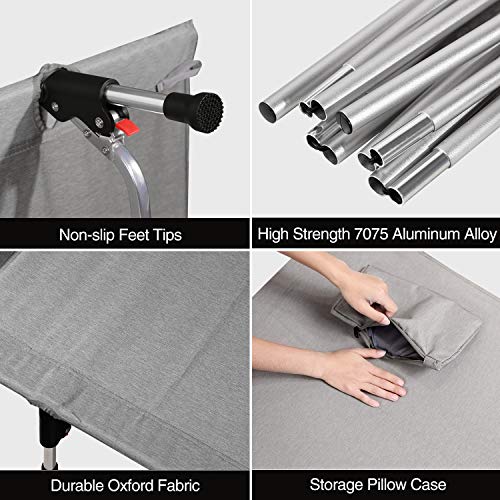 Non-slip Feet Tips

High Strength 7075 Aluminum Alloy

Durable Oxford Fabric

Storage Pillow Case