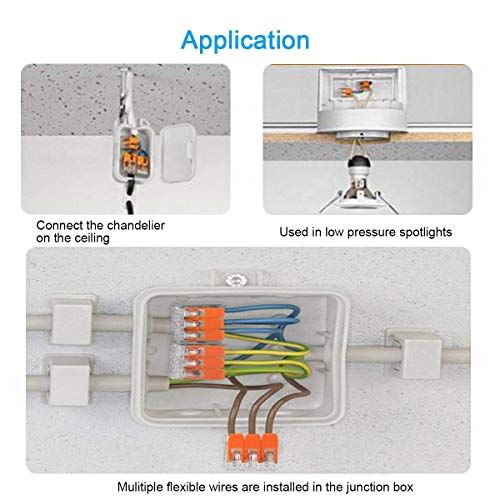 Application

Connect the chandelier on the ceiling

Used in low pressure spotlights

Mulitiple flexible wires are installed in the junction box